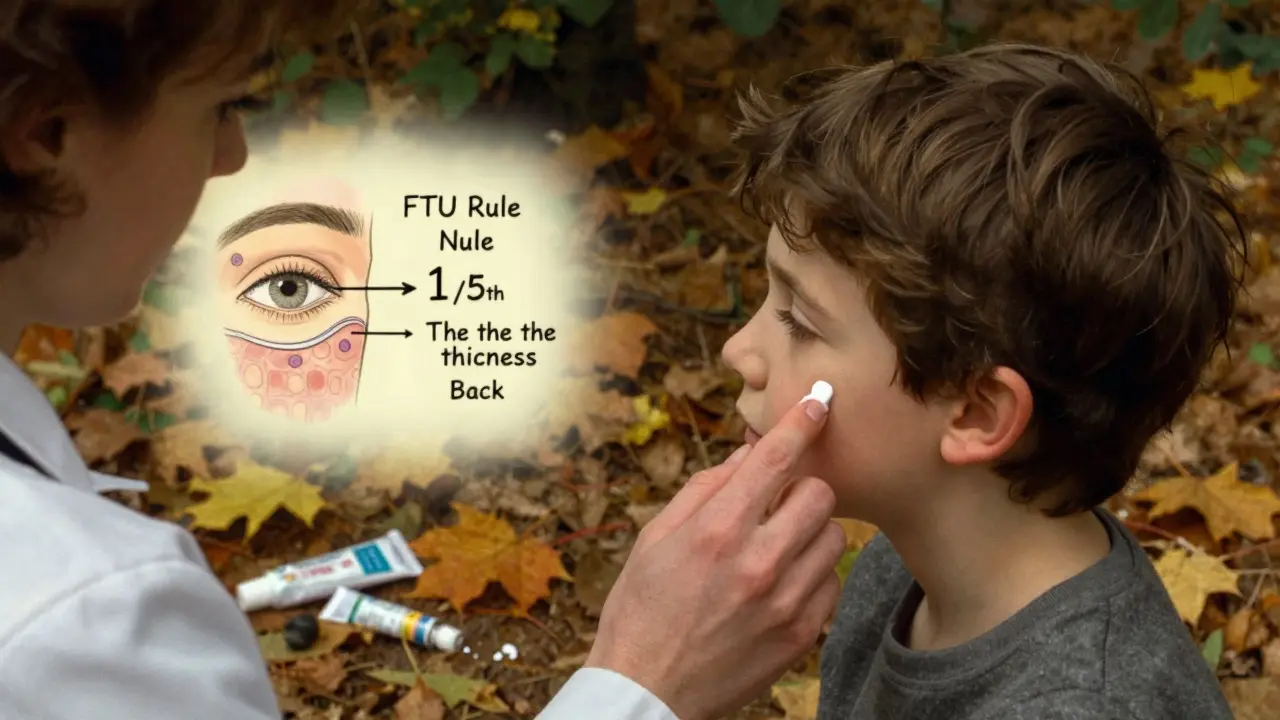 FTU Rule
Nule

1/5th

The the the
thicness
Back